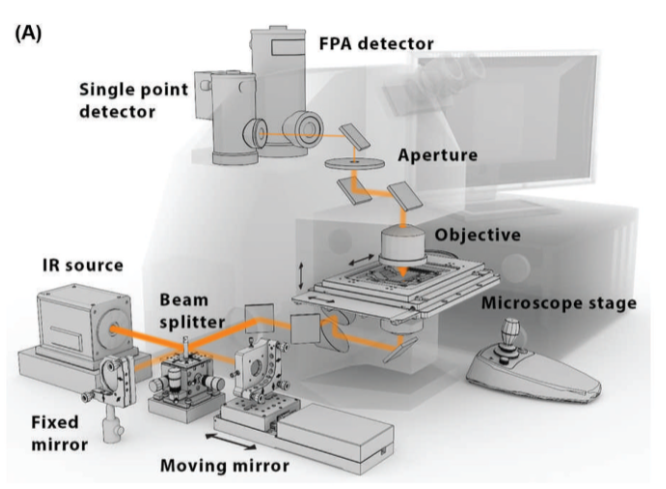 (A)

FPA detector

Single point detector

Aperture

Objective

IR source

Beam splitter

Microscope stage

Fixed mirror

Moving mirror